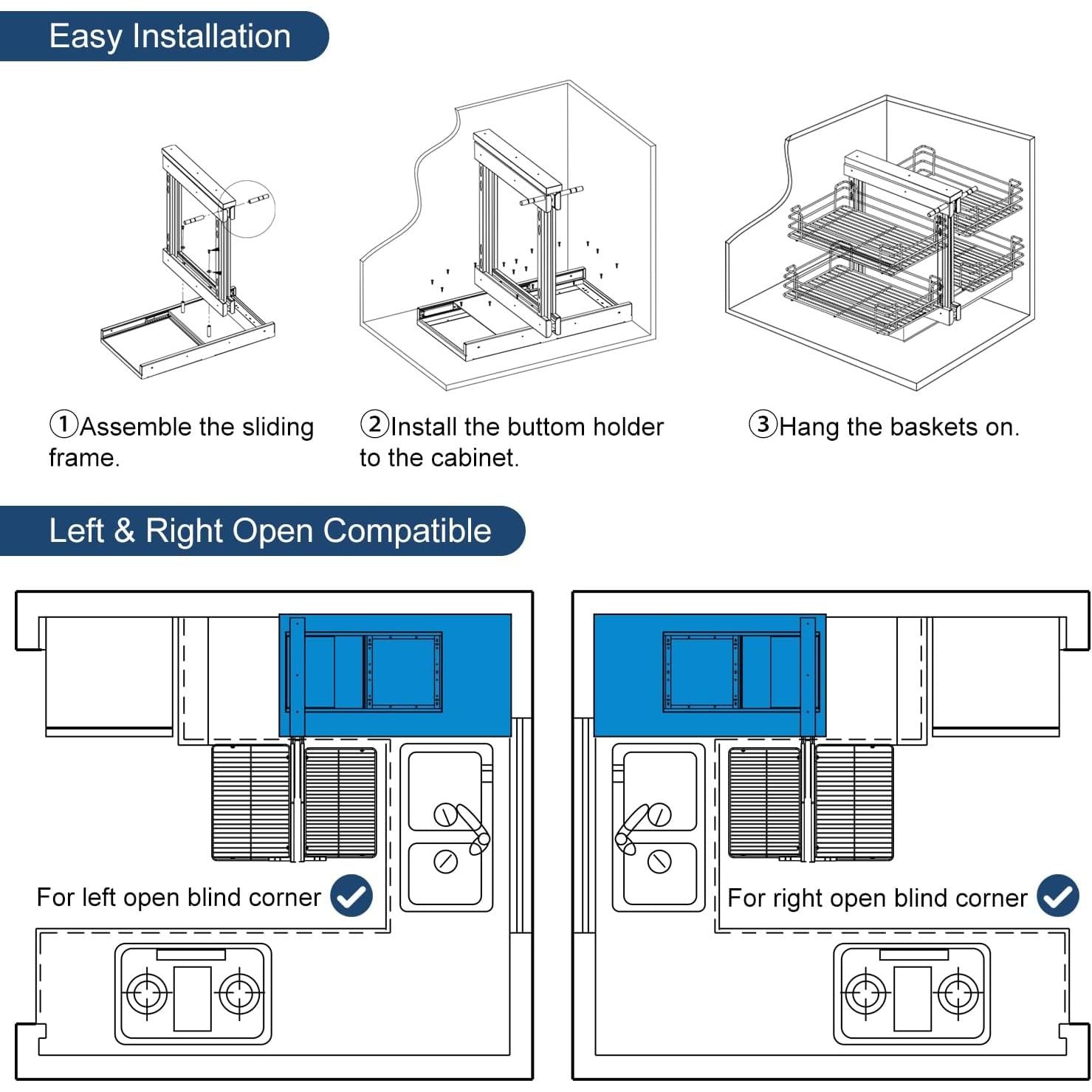 Easy Installation

①Assemble the sliding frame.

②Install the buttom holder to the cabinet.

③Hang the baskets on.

Left & Right Open Compatible

For left open blind corner

For right open blind corner