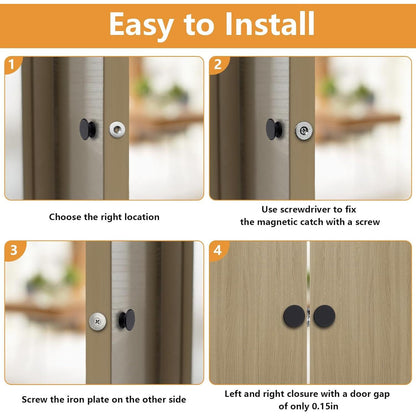 Easy to Install

1

Choose the right location

2

Use screwdriver to fix
the magnetic catch with a screw

3

Screw the iron plate on the other side

4

Left and right closure with a door gap
of only 0.15in