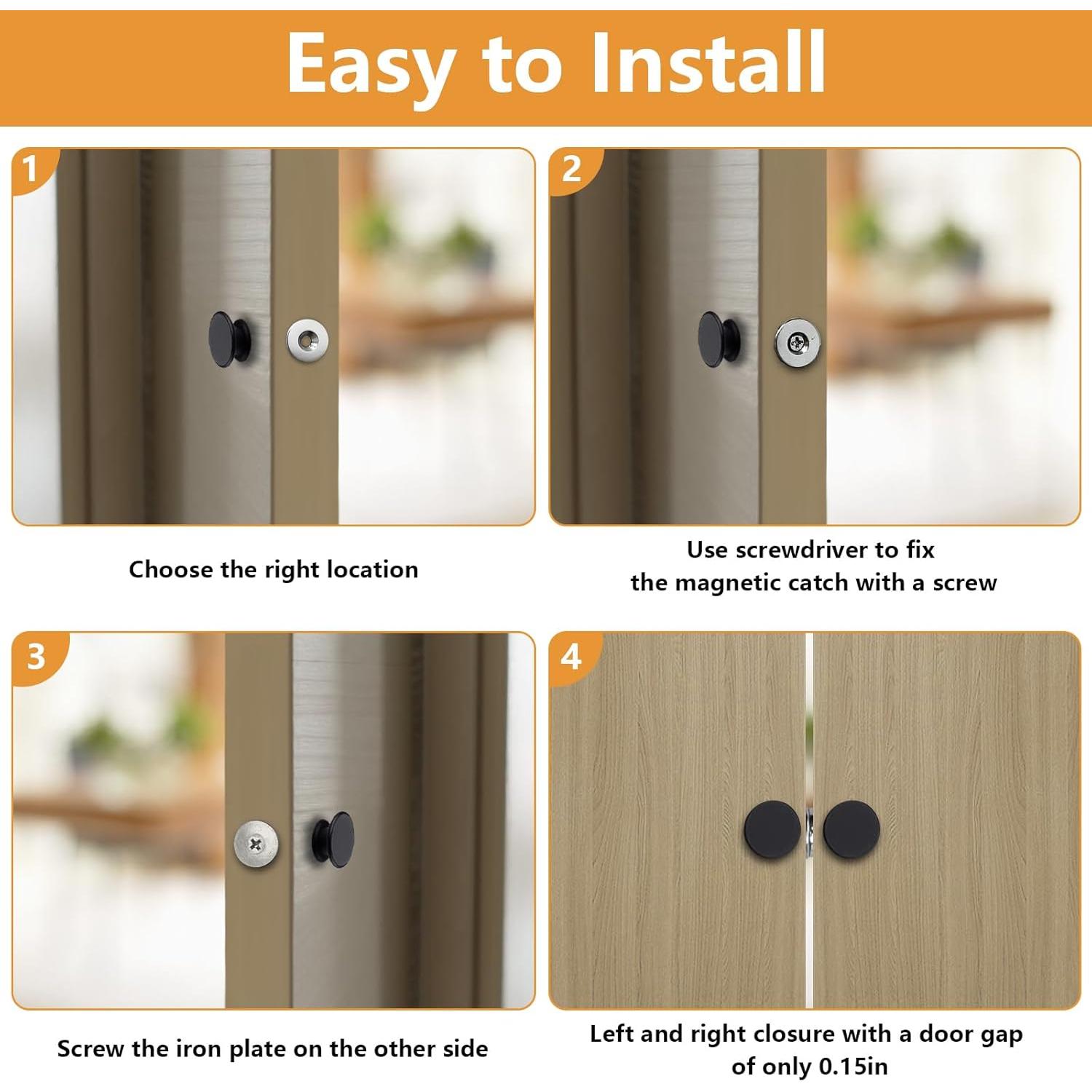 Easy to Install

1

Choose the right location

2

Use screwdriver to fix the magnetic catch with a screw

3

Screw the iron plate on the other side

4

Left and right closure with a door gap of only 0.15in