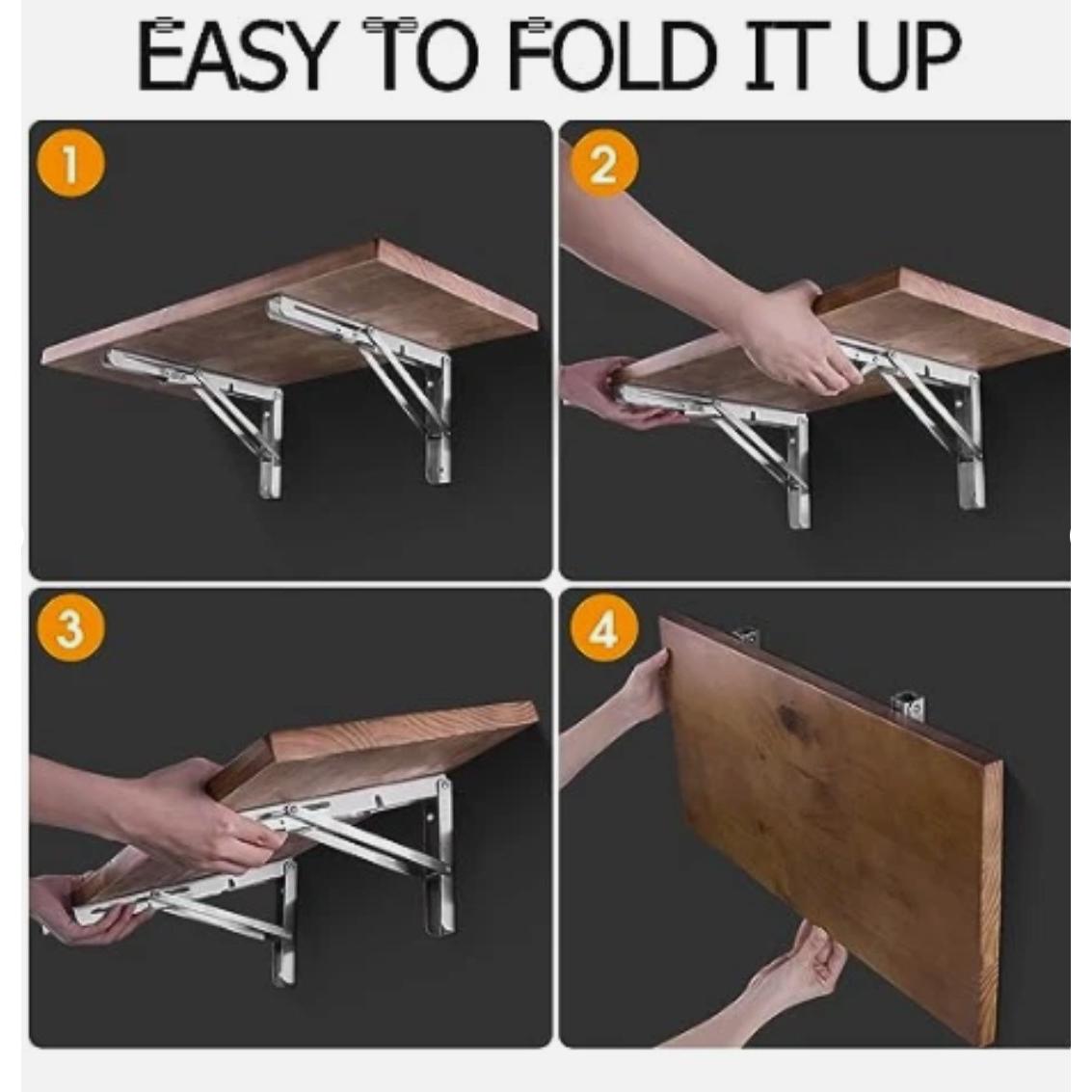 EASY TO FOLD IT UP

1

2

3

4