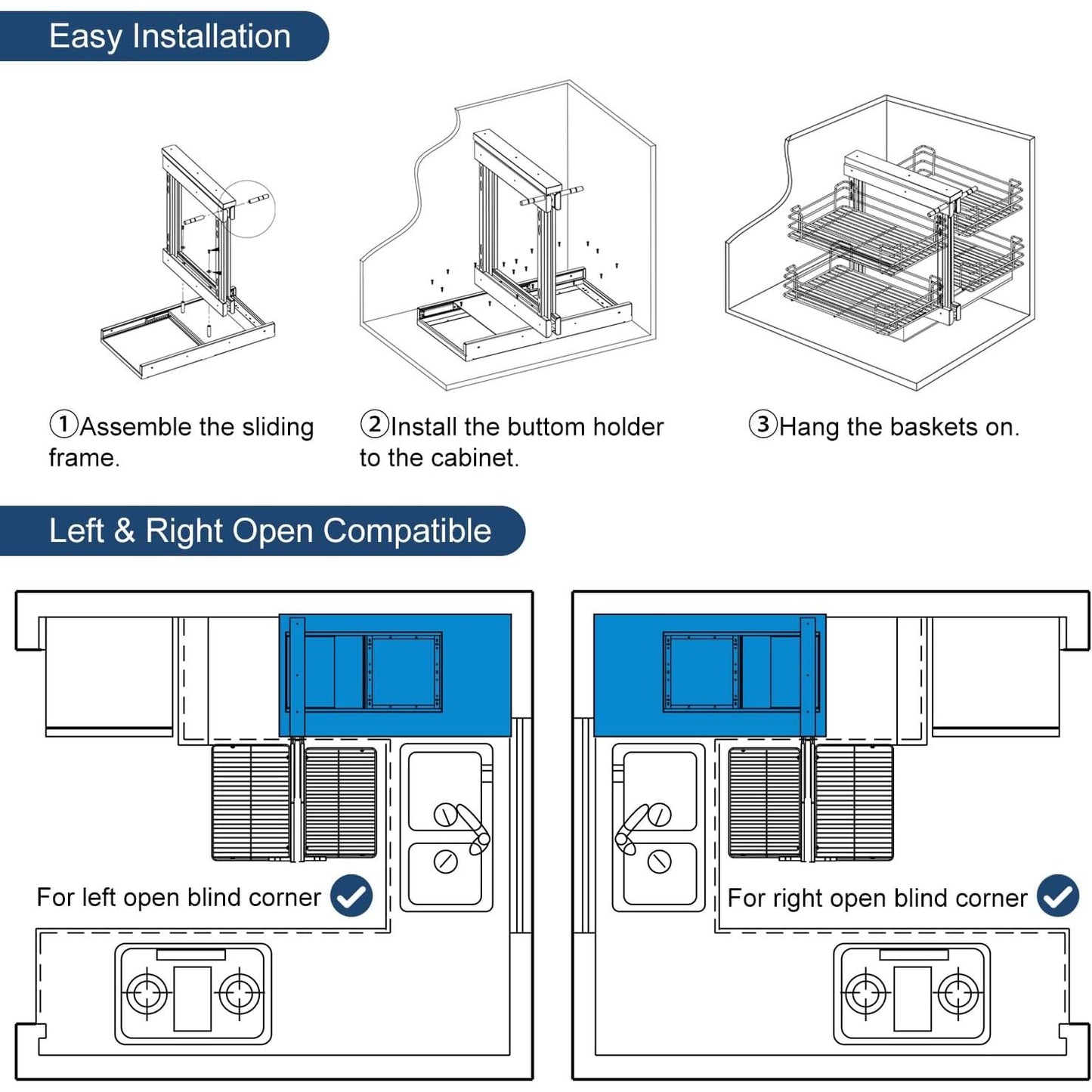 Easy Installation

①Assemble the sliding frame.

②Install the buttom holder to the cabinet.

③Hang the baskets on.

Left & Right Open Compatible

For left open blind corner

For right open blind corner